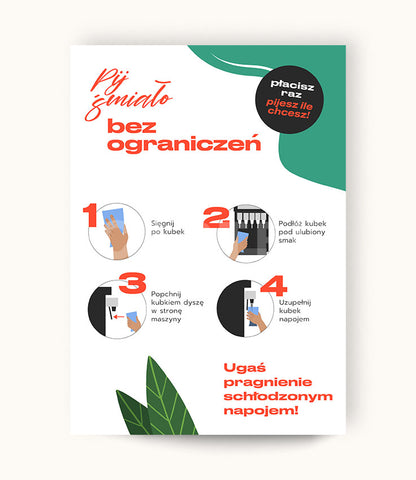 Pij śmiało
bez ograniczeń

płacisz raz
pijesz ile chcesz!

1
Sięgnij po kubek

2
Podłóż kubek pod ulubiony smak

3
Popchnij kubkiem dyszę w stronę maszyny

4
Uzupełnij kubek napojem

Ugaś pragnienie schłodzonym napojem!